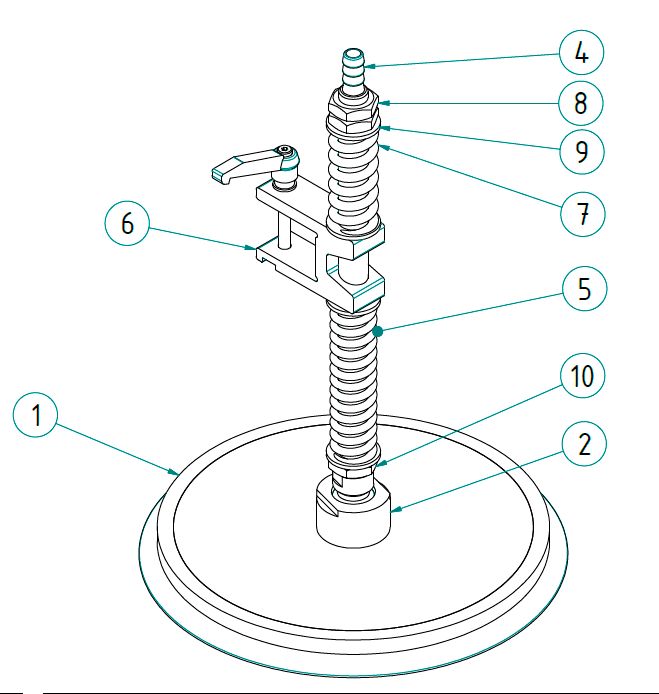 4
8
9
7
6
5
10
1
2